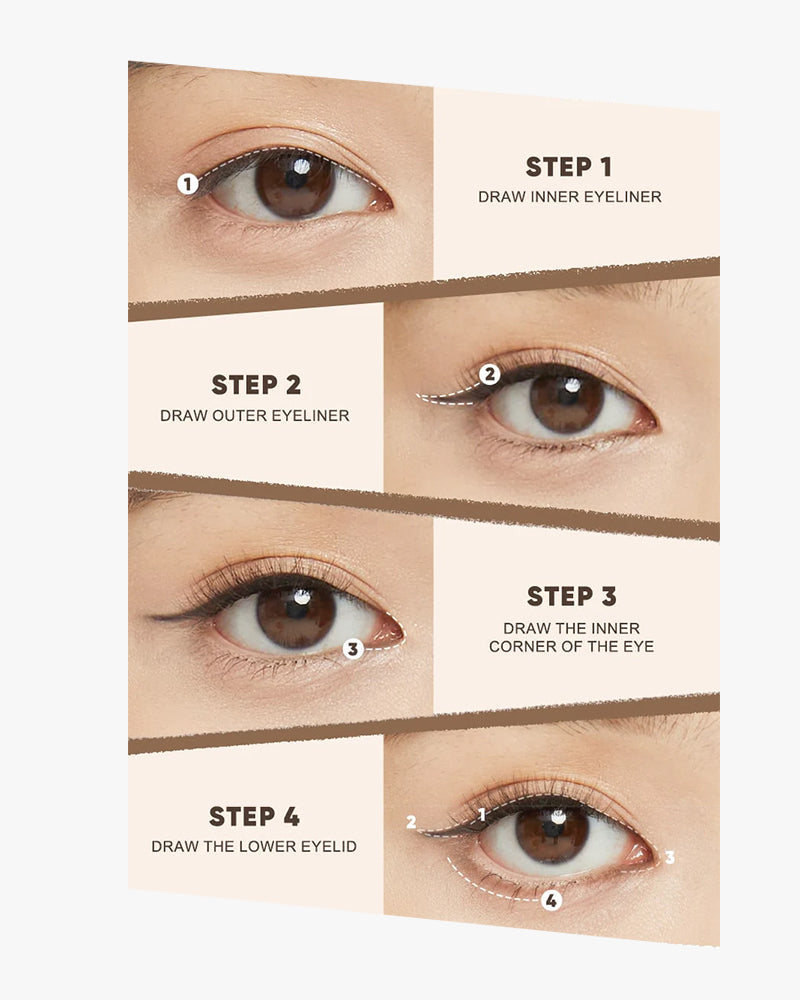 1

STEP 1
DRAW INNER EYELINER

STEP 2
DRAW OUTER EYELINER

2

3

STEP 3
DRAW THE INNER CORNER OF THE EYE

STEP 4
DRAW THE LOWER EYELID

2
1
3
4