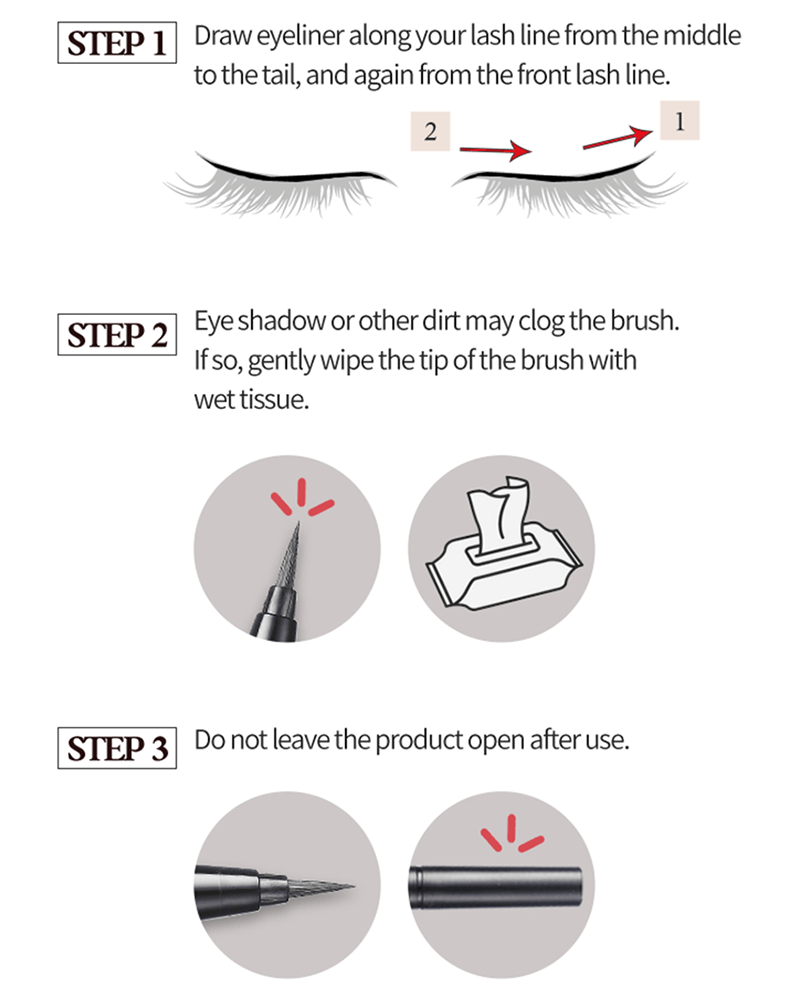 STEP 1 Draw eyeliner along your lash line from the middle to the tail, and again from the front lash line.

2

1

STEP 2 Eye shadow or other dirt may clog the brush. If so, gently wipe the tip of the brush with wet tissue.

STEP 3 Do not leave the product open after use.