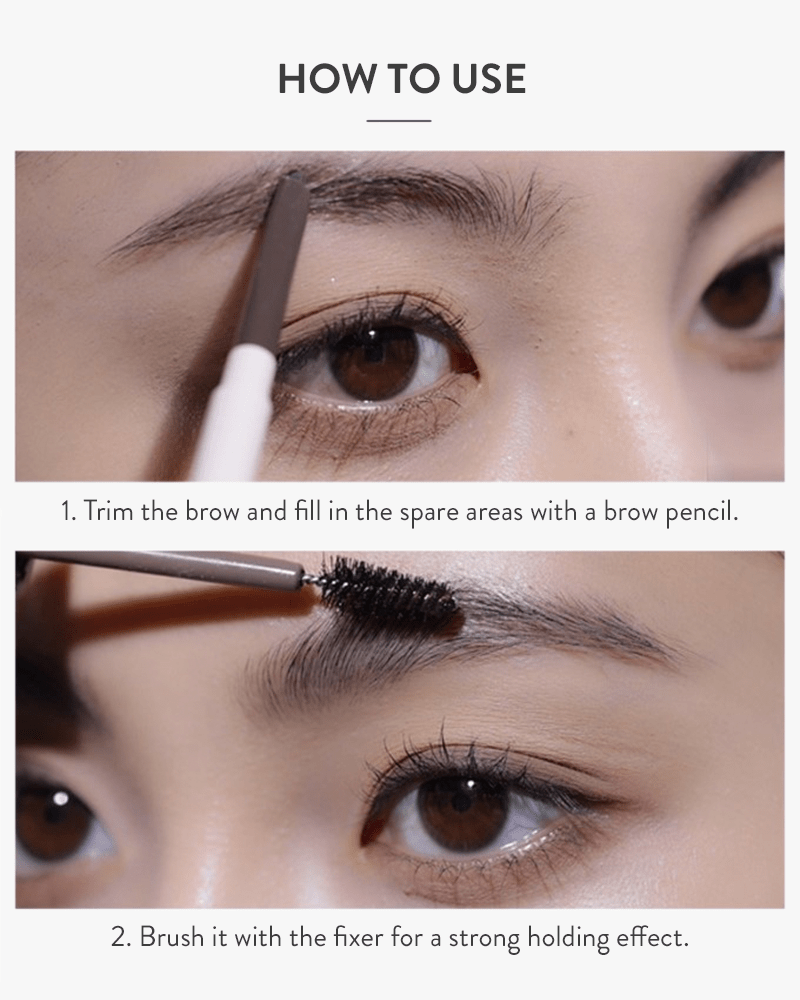 HOW TO USE

1. Trim the brow and fill in the spare areas with a brow pencil.

2. Brush it with the fixer for a strong holding effect.